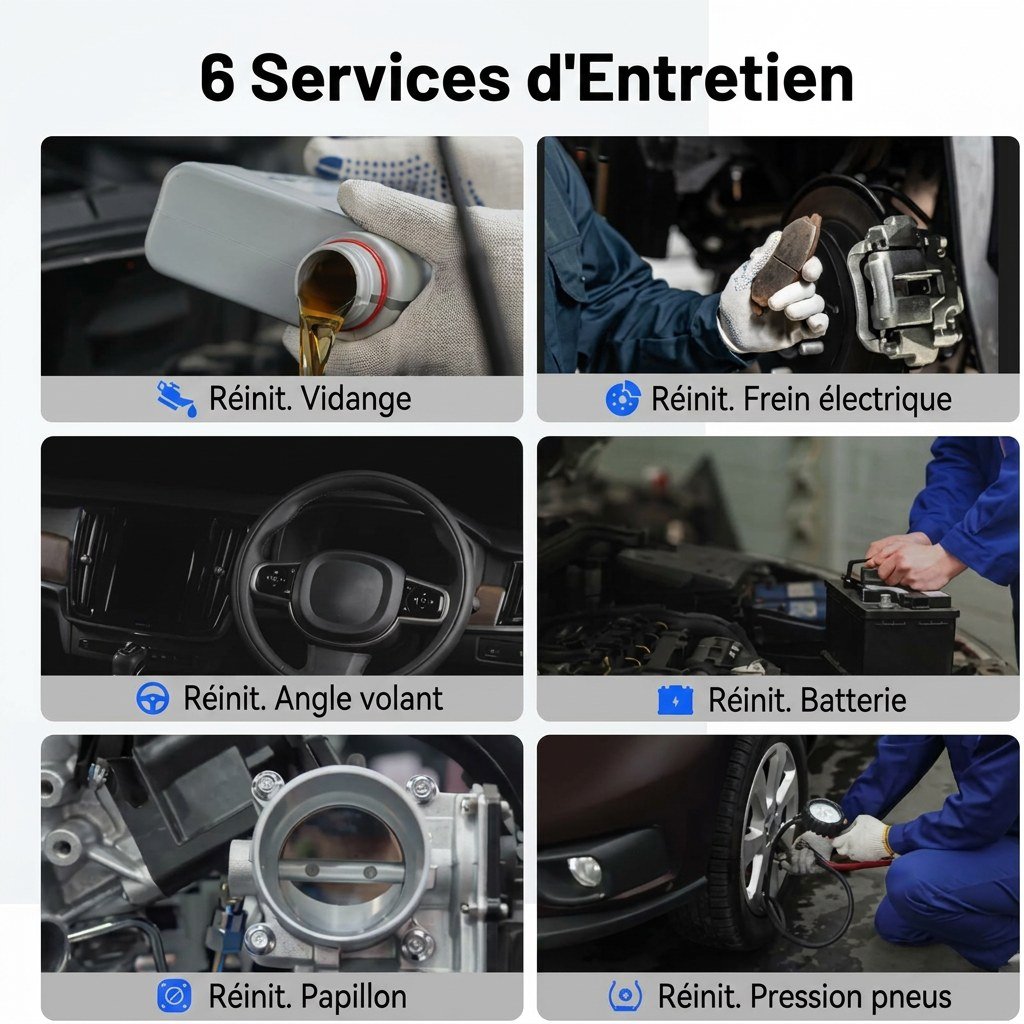 6 Services d'Entretien

Réinit. Vidange

Réinit. Frein électrique

Réinit. Angle volant

Réinit. Batterie

Réinit. Papillon

Réinit. Pression pneus